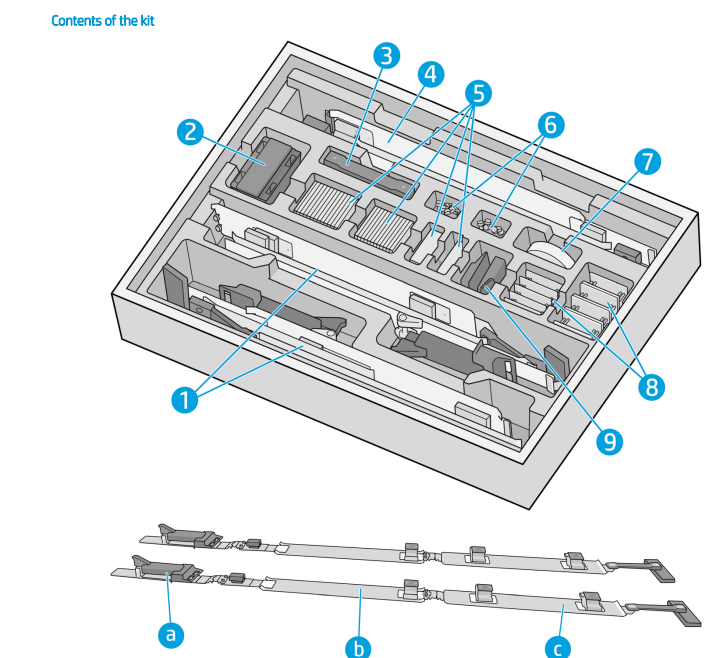 Contents of the kit

3
4
5
2
6
7
1
8
9

a
b
c